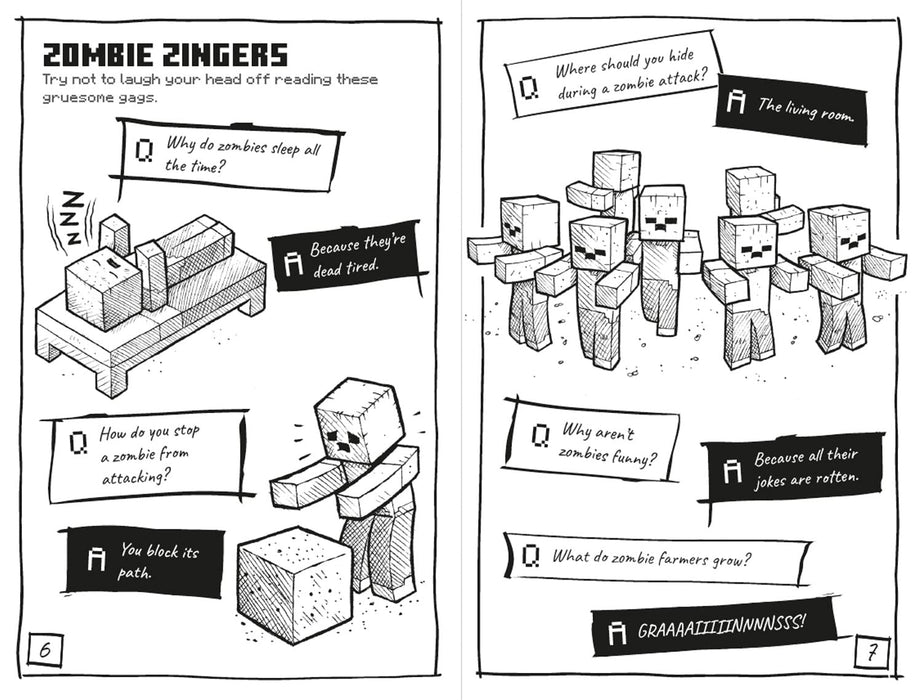 ZOMBIE ZINGERS

Try not to laugh your head off reading these gruesome gags.

Q Why do zombies sleep all the time?

ZZZ

A Because they're dead tired.

Q How do you stop a zombie from attacking?

A You block its path.

6

Q Where should you hide during a zombie attack?

A The living room.

Q Why aren't zombies funny?

A Because all their jokes are rotten.

Q What do zombie farmers grow?

A GRAAAAIIIIINNNNSSS!

7