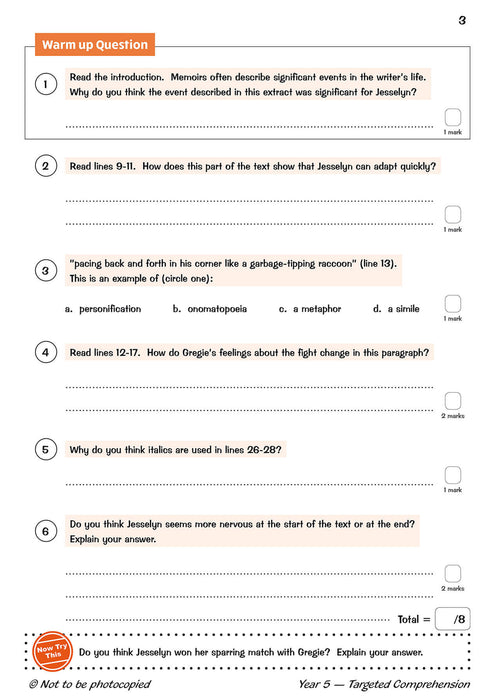 3

Warm up Question

1 Read the introduction. Memoirs often describe significant events in the writer's life. Why do you think the event described in this extract was significant for Jesselyn?

1 mark

2 Read lines 9-11. How does this part of the text show that Jesselyn can adapt quickly?

1 mark

3 "pacing back and forth in his corner like a garbage-tipping raccoon" (line 13). This is an example of (circle one):

a. personification b. onomatopoeia c. a metaphor d. a simile

1 mark

4 Read lines 12-17. How do Gregie's feelings about the fight change in this paragraph?

2 marks

5 Why do you think italics are used in lines 26-28?

1 mark

6 Do you think Jesselyn seems more nervous at the start of the text or at the end? Explain your answer.

2 marks

Total = /8

Now Try This

Do you think Jesselyn won her sparring match with Gregie? Explain your answer.

© Not to be photocopied

Year 5 — Targeted Comprehension