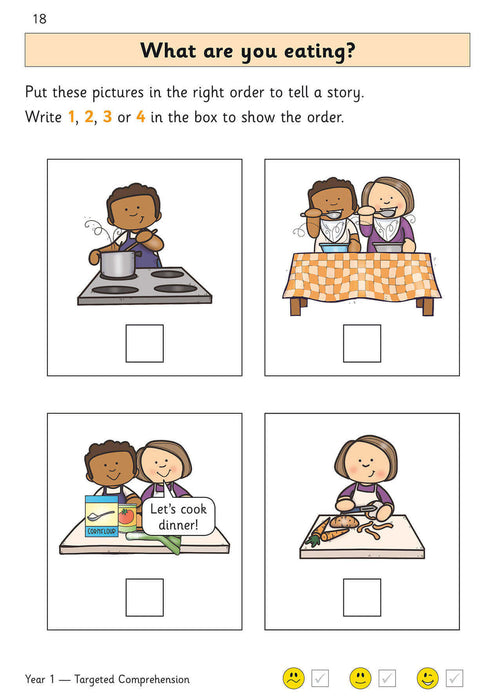 18

What are you eating?

Put these pictures in the right order to tell a story.
Write 1, 2, 3 or 4 in the box to show the order.

CORNFLOUR

Let's cook dinner!

Year 1 — Targeted Comprehension