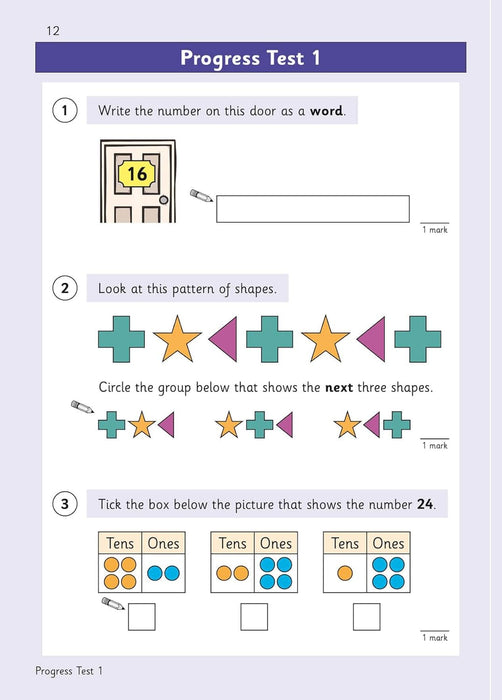 12

Progress Test 1

1 Write the number on this door as a **word**.

16

1 mark

2 Look at this pattern of shapes.

Circle the group below that shows the **next** three shapes.

1 mark

3 Tick the box below the picture that shows the number **24**.

| Tens | Ones |
|---|---|
| | |

| Tens | Ones |
|---|---|
| | |

| Tens | Ones |
|---|---|
| | |

1 mark

Progress Test 1