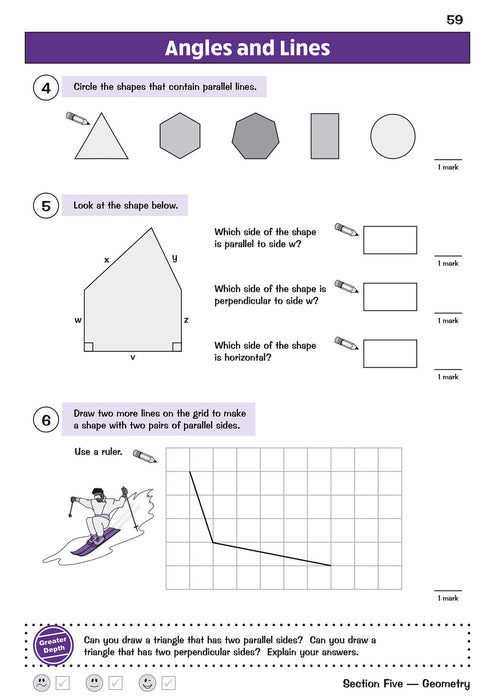 59

Angles and Lines

4 Circle the shapes that contain parallel lines.

1 mark

5 Look at the shape below.

x y w z v

Which side of the shape is parallel to side w?

1 mark

Which side of the shape is perpendicular to side w?

1 mark

Which side of the shape is horizontal?

1 mark

6 Draw two more lines on the grid to make a shape with two pairs of parallel sides.

Use a ruler.

1 mark

Greater Depth

Can you draw a triangle that has two parallel sides? Can you draw a triangle that has two perpendicular sides? Explain your answers.

Section Five — Geometry