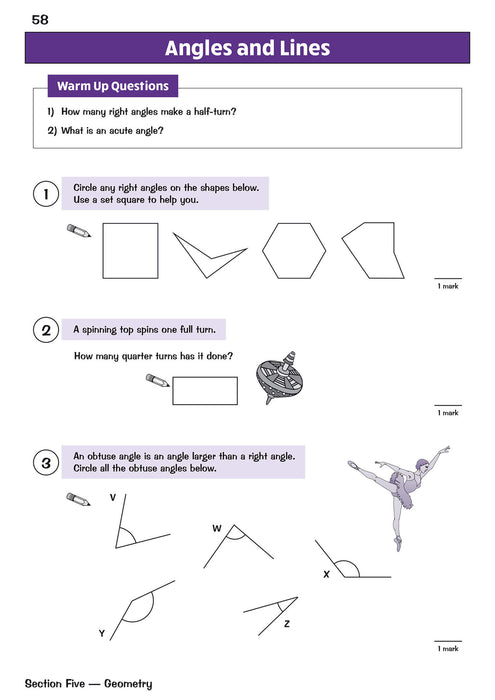 58

Angles and Lines

Warm Up Questions

1) How many right angles make a half-turn?

2) What is an acute angle?

1 Circle any right angles on the shapes below. Use a set square to help you.

1 mark

2 A spinning top spins one full turn.

How many quarter turns has it done?

1 mark

3 An obtuse angle is an angle larger than a right angle. Circle all the obtuse angles below.

V

W

X

Y

Z

1 mark

Section Five — Geometry