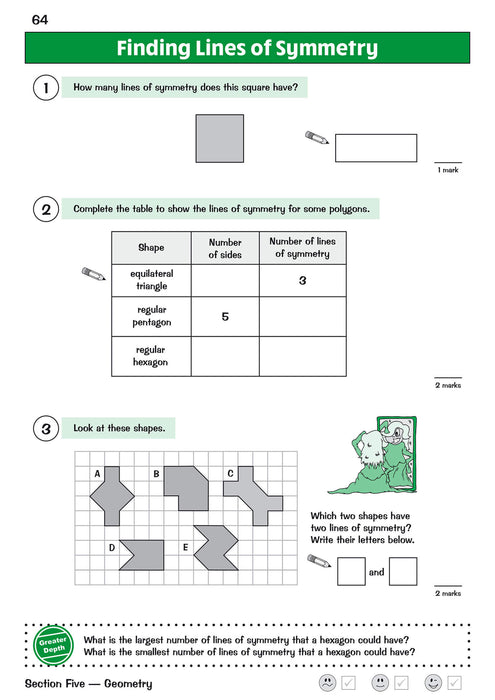 64

Finding Lines of Symmetry

1 How many lines of symmetry does this square have?

1 mark

2 Complete the table to show the lines of symmetry for some polygons.

| Shape | Number of sides | Number of lines of symmetry |
|---|---|---|
| equilateral triangle | | 3 |
| regular pentagon | 5 | |
| regular hexagon | | |

2 marks

3 Look at these shapes.

A B C D E

Which two shapes have two lines of symmetry? Write their letters below.

and

2 marks

Greater Depth

What is the largest number of lines of symmetry that a hexagon could have?
What is the smallest number of lines of symmetry that a hexagon could have?

Section Five — Geometry