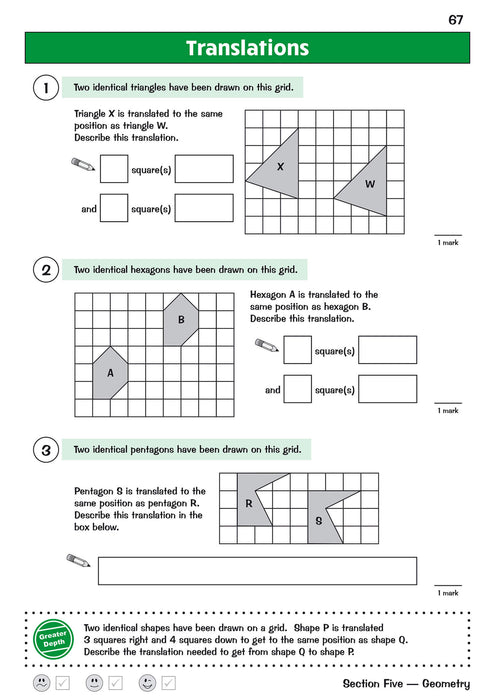 67

Translations

1 Two identical triangles have been drawn on this grid.

Triangle X is translated to the same position as triangle W. Describe this translation.

square(s)

and square(s)

X

W

1 mark

2 Two identical hexagons have been drawn on this grid.

B

A

Hexagon A is translated to the same position as hexagon B. Describe this translation.

square(s)

and square(s)

1 mark

3 Two identical pentagons have been drawn on this grid.

Pentagon S is translated to the same position as pentagon R. Describe this translation in the box below.

R

S

1 mark

Greater Depth

Two identical shapes have been drawn on a grid. Shape P is translated 3 squares right and 4 squares down to get to the same position as shape Q. Describe the translation needed to get from shape Q to shape P.

Section Five — Geometry