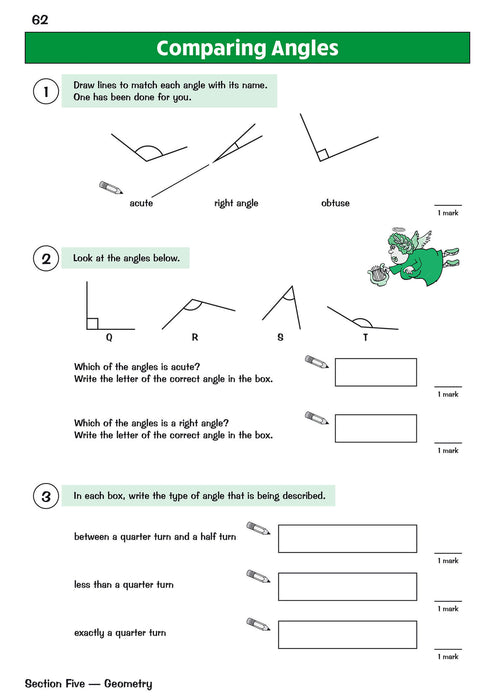 62

Comparing Angles

1 Draw lines to match each angle with its name. One has been done for you.

acute right angle obtuse

1 mark

2 Look at the angles below.

Q R S T

Which of the angles is acute? Write the letter of the correct angle in the box.

1 mark

Which of the angles is a right angle? Write the letter of the correct angle in the box.

1 mark

3 In each box, write the type of angle that is being described.

between a quarter turn and a half turn

1 mark

less than a quarter turn

1 mark

exactly a quarter turn

1 mark

Section Five — Geometry