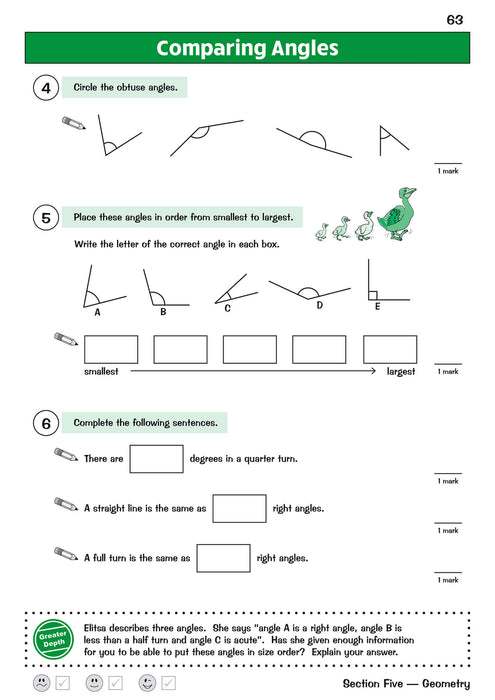 63

Comparing Angles

4 Circle the obtuse angles.

1 mark

5 Place these angles in order from smallest to largest.

Write the letter of the correct angle in each box.

A B C D E

smallest largest

1 mark

6 Complete the following sentences.

There are degrees in a quarter turn.

1 mark

A straight line is the same as right angles.

1 mark

A full turn is the same as right angles.

1 mark

Greater Depth

Elitsa describes three angles. She says "angle A is a right angle, angle B is less than a half turn and angle C is acute". Has she given enough information for you to be able to put these angles in size order? Explain your answer.

Section Five — Geometry