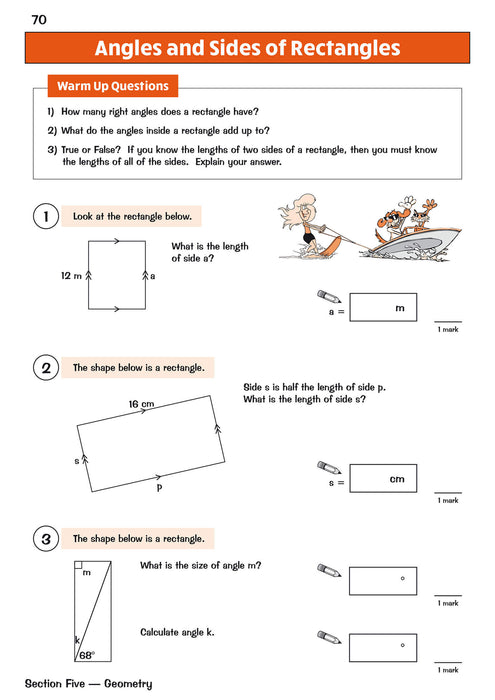 70

Angles and Sides of Rectangles

Warm Up Questions

1) How many right angles does a rectangle have?

2) What do the angles inside a rectangle add up to?

3) True or False? If you know the lengths of two sides of a rectangle, then you must know the lengths of all of the sides. Explain your answer.

1 Look at the rectangle below.

12 m

a

What is the length of side a?

a = m

1 mark

2 The shape below is a rectangle.

16 cm

s

p

Side s is half the length of side p. What is the length of side s?

s = cm

1 mark

3 The shape below is a rectangle.

m

k

68°

What is the size of angle m?

°

1 mark

Calculate angle k.

°

1 mark

Section Five — Geometry