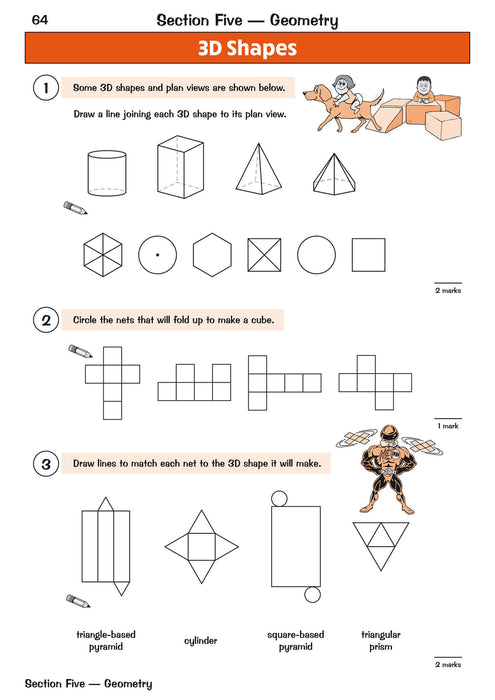 64 Section Five — Geometry

3D Shapes

1 Some 3D shapes and plan views are shown below.

Draw a line joining each 3D shape to its plan view.

2 marks

2 Circle the nets that will fold up to make a cube.

1 mark

3 Draw lines to match each net to the 3D shape it will make.

triangle-based pyramid

cylinder

square-based pyramid

triangular prism

2 marks

Section Five — Geometry