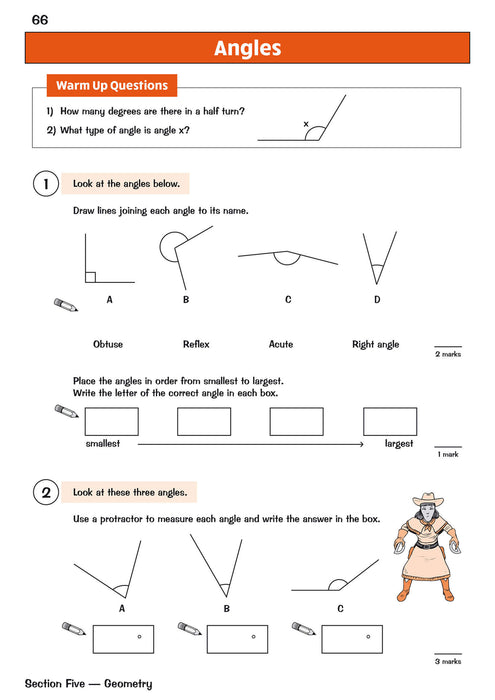 66

Angles

Warm Up Questions

1) How many degrees are there in a half turn?

2) What type of angle is angle x?

x

1 Look at the angles below.

Draw lines joining each angle to its name.

A B C D

Obtuse Reflex Acute Right angle

2 marks

Place the angles in order from smallest to largest.
Write the letter of the correct angle in each box.

smallest largest

1 mark

2 Look at these three angles.

Use a protractor to measure each angle and write the answer in the box.

A B C

°  °  °

3 marks

Section Five — Geometry