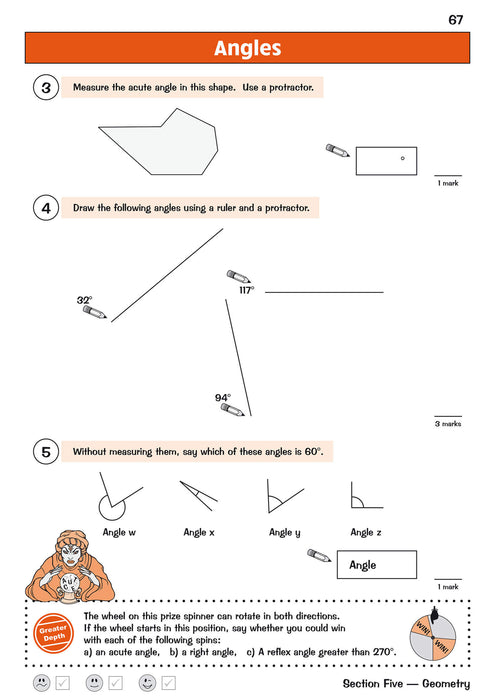 67

Angles

3 Measure the acute angle in this shape. Use a protractor.

°

1 mark

4 Draw the following angles using a ruler and a protractor.

32°

117°

94°

3 marks

5 Without measuring them, say which of these angles is 60°.

Angle w

Angle x

Angle y

Angle z

Angle

1 mark

Greater Depth

The wheel on this prize spinner can rotate in both directions. If the wheel starts in this position, say whether you could win with each of the following spins:
a) an acute angle, b) a right angle, c) A reflex angle greater than 270°.

WIN!

WIN!

Section Five — Geometry