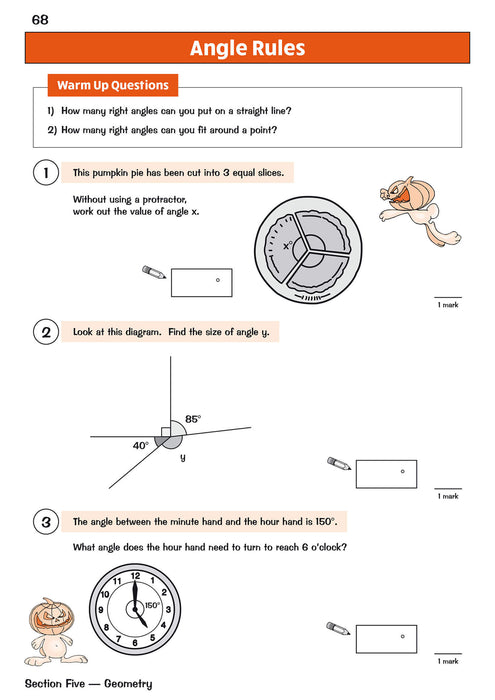 68

Angle Rules

Warm Up Questions

1) How many right angles can you put on a straight line?

2) How many right angles can you fit around a point?

1 This pumpkin pie has been cut into 3 equal slices.

Without using a protractor, work out the value of angle x.

x°

°

1 mark

2 Look at this diagram. Find the size of angle y.

85°

40°

y

°

1 mark

3 The angle between the minute hand and the hour hand is 150°.

What angle does the hour hand need to turn to reach 6 o'clock?

12
1
2
3
4
5
6
7
8
9
10
11
150°

°

1 mark

Section Five — Geometry