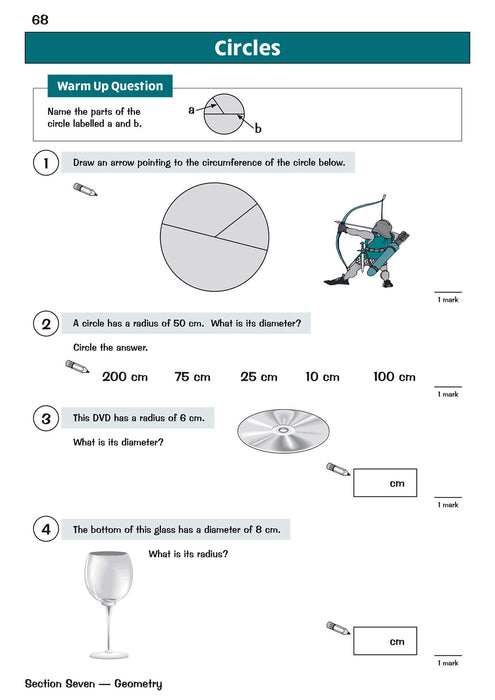 68

Circles

Warm Up Question

Name the parts of the circle labelled a and b.

a

b

1 Draw an arrow pointing to the circumference of the circle below.

1 mark

2 A circle has a radius of 50 cm. What is its diameter?

Circle the answer.

200 cm 75 cm 25 cm 10 cm 100 cm

1 mark

3 This DVD has a radius of 6 cm.

What is its diameter?

cm

1 mark

4 The bottom of this glass has a diameter of 8 cm.

What is its radius?

cm

1 mark

Section Seven — Geometry