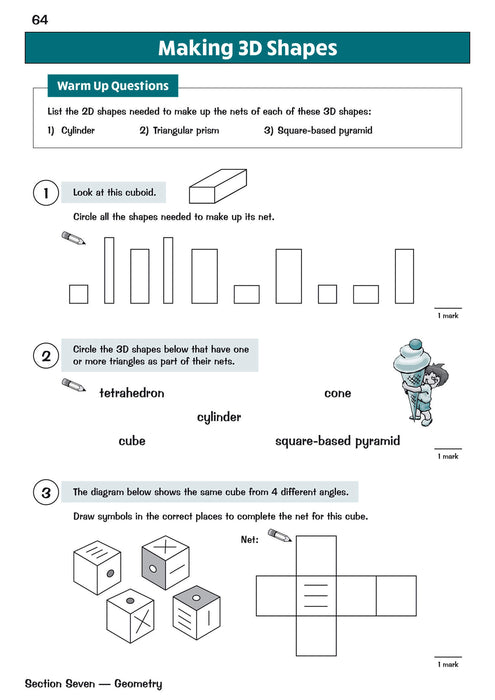 64

Making 3D Shapes

Warm Up Questions

List the 2D shapes needed to make up the nets of each of these 3D shapes:

1) Cylinder 2) Triangular prism 3) Square-based pyramid

1 Look at this cuboid.

Circle all the shapes needed to make up its net.

1 mark

2 Circle the 3D shapes below that have one or more triangles as part of their nets.

tetrahedron

cone

cylinder

cube

square-based pyramid

1 mark

3 The diagram below shows the same cube from 4 different angles.

Draw symbols in the correct places to complete the net for this cube.

Net:

1 mark

Section Seven — Geometry