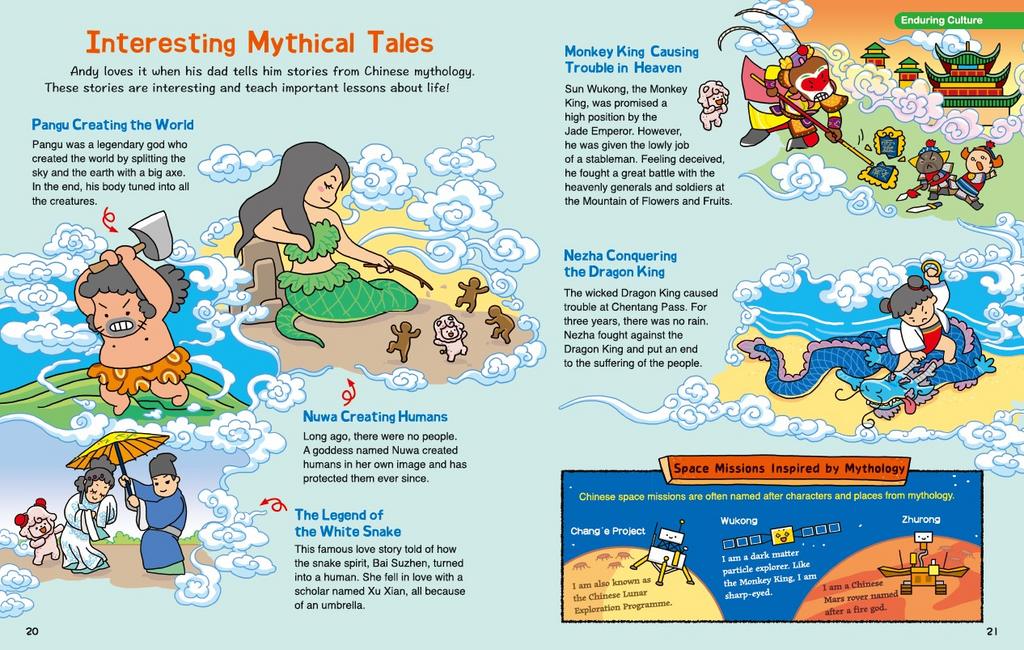 Interesting Mythical Tales

Andy loves it when his dad tells him stories from Chinese mythology. These stories are interesting and teach important lessons about life!

Pangu Creating the World

Pangu was a legendary god who created the world by splitting the sky and the earth with a big axe. In the end, his body tuned into all the creatures.

Nuwa Creating Humans

Long ago, there were no people. A goddess named Nuwa created humans in her own image and has protected them ever since.

The Legend of the White Snake

This famous love story told of how the snake spirit, Bai Suzhen, turned into a human. She fell in love with a scholar named Xu Xian, all because of an umbrella.

20

Enduring Culture

Monkey King Causing Trouble in Heaven

Sun Wukong, the Monkey King, was promised a high position by the Jade Emperor. However, he was given the lowly job of a stableman. Feeling deceived, he fought a great battle with the heavenly generals and soldiers at the Mountain of Flowers and Fruits.

Nezha Conquering the Dragon King

The wicked Dragon King caused trouble at Chentang Pass. For three years, there was no rain. Nezha fought against the Dragon King and put an end to the suffering of the people.

Space Missions Inspired by Mythology

Chinese space missions are often named after characters and places from mythology.

Chang'e Project

I am also known as the Chinese Lunar Exploration Programme.

Wukong

I am a dark matter particle explorer. Like the Monkey King, I am sharp-eyed.

Zhurong

I am a Chinese Mars rover named after a fire god.

21