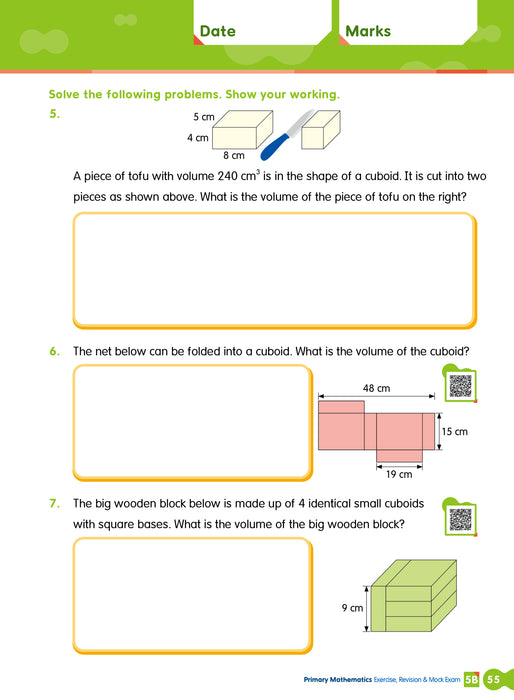 Date

Marks

Solve the following problems. Show your working.

5.

5 cm

4 cm

8 cm

A piece of tofu with volume 240 $cm^3$ is in the shape of a cuboid. It is cut into two pieces as shown above. What is the volume of the piece of tofu on the right?

6. The net below can be folded into a cuboid. What is the volume of the cuboid?

48 cm

15 cm

19 cm

7. The big wooden block below is made up of 4 identical small cuboids with square bases. What is the volume of the big wooden block?

9 cm

Primary Mathematics Exercise, Revision & Mock Exam 5B 55